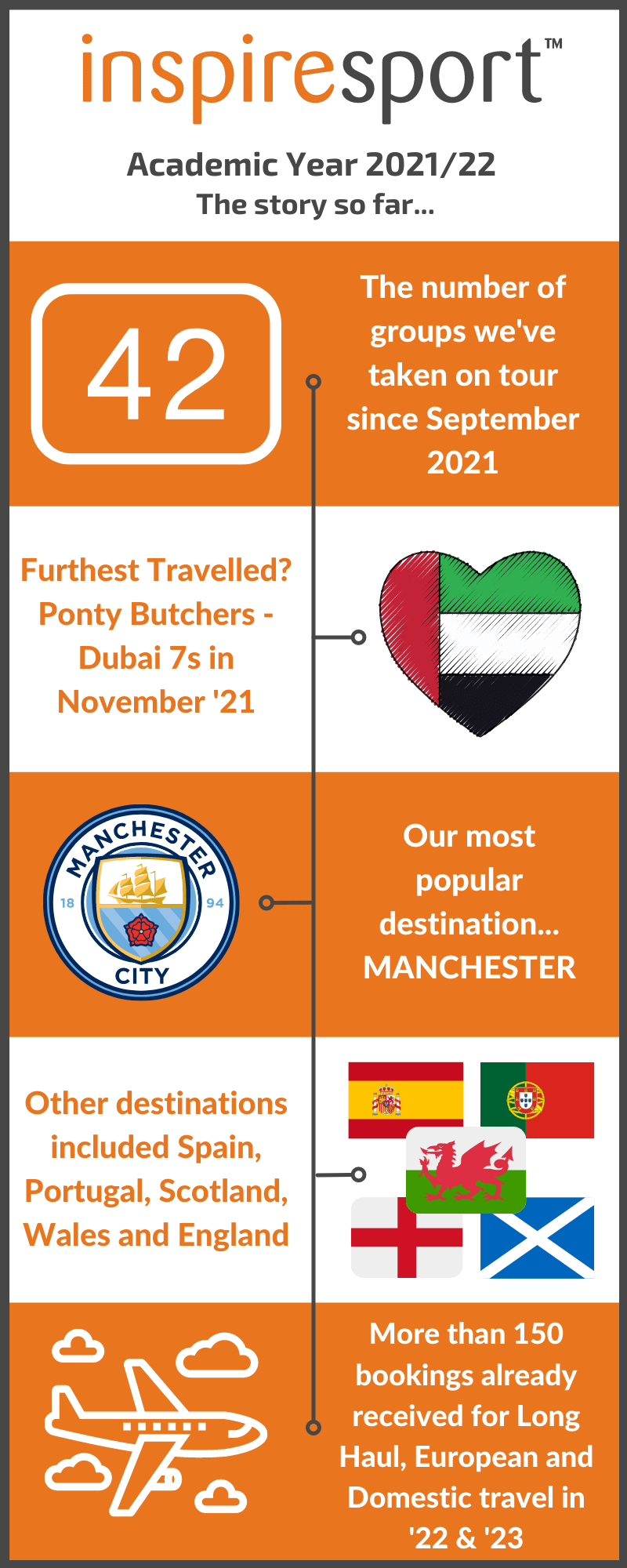 inspiresport™

Academic Year 2021/22
The story so far...

42

The number of groups we've taken on tour since September 2021

Furthest Travelled? Ponty Butchers - Dubai 7s in November '21

MANCHESTER 18 94 CITY

Our most popular destination... MANCHESTER

Other destinations included Spain, Portugal, Scotland, Wales and England

More than 150 bookings already received for Long Haul, European and Domestic travel in '22 & '23